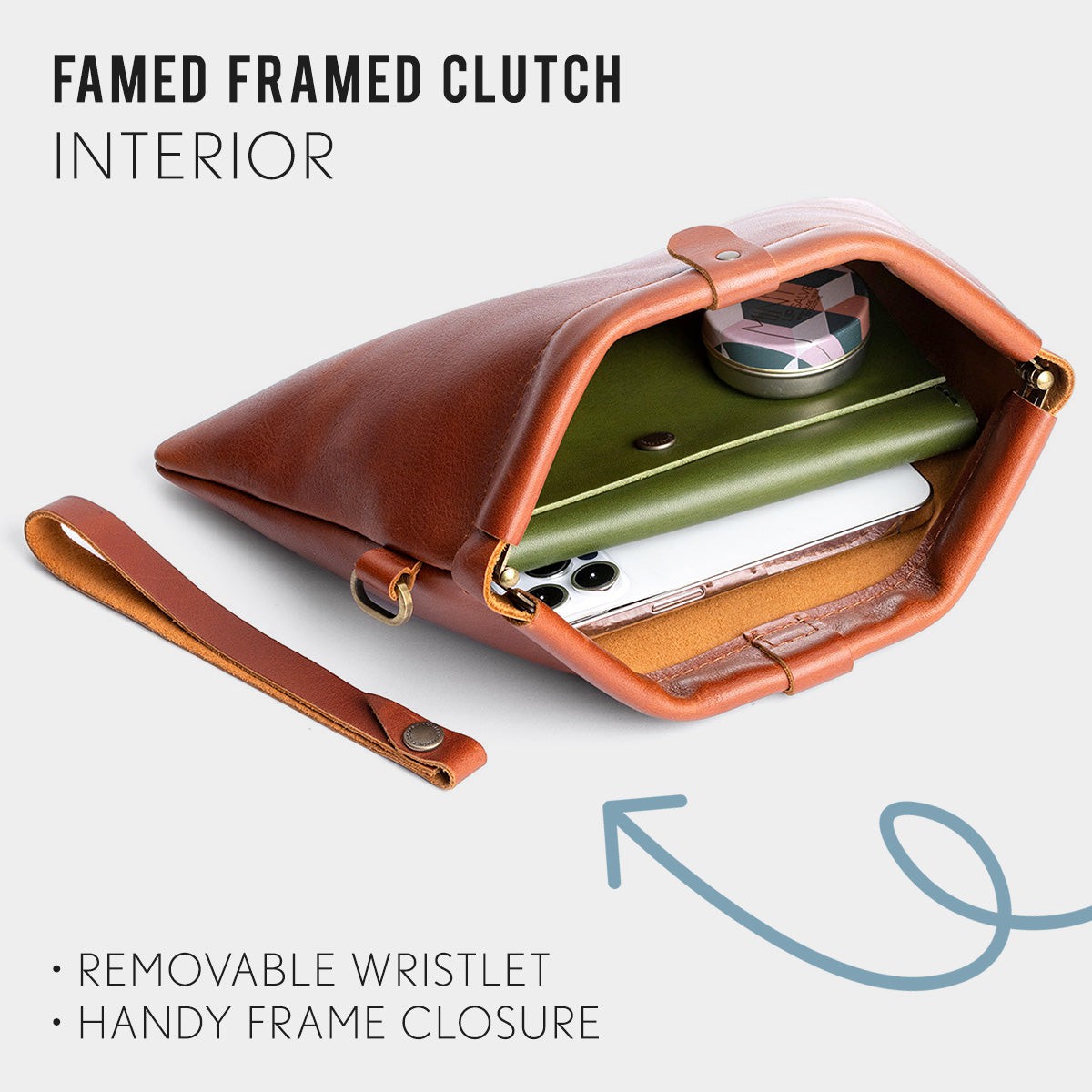 FAMED FRAMED CLUTCH
INTERIOR

• REMOVABLE WRISTLET
• HANDY FRAME CLOSURE