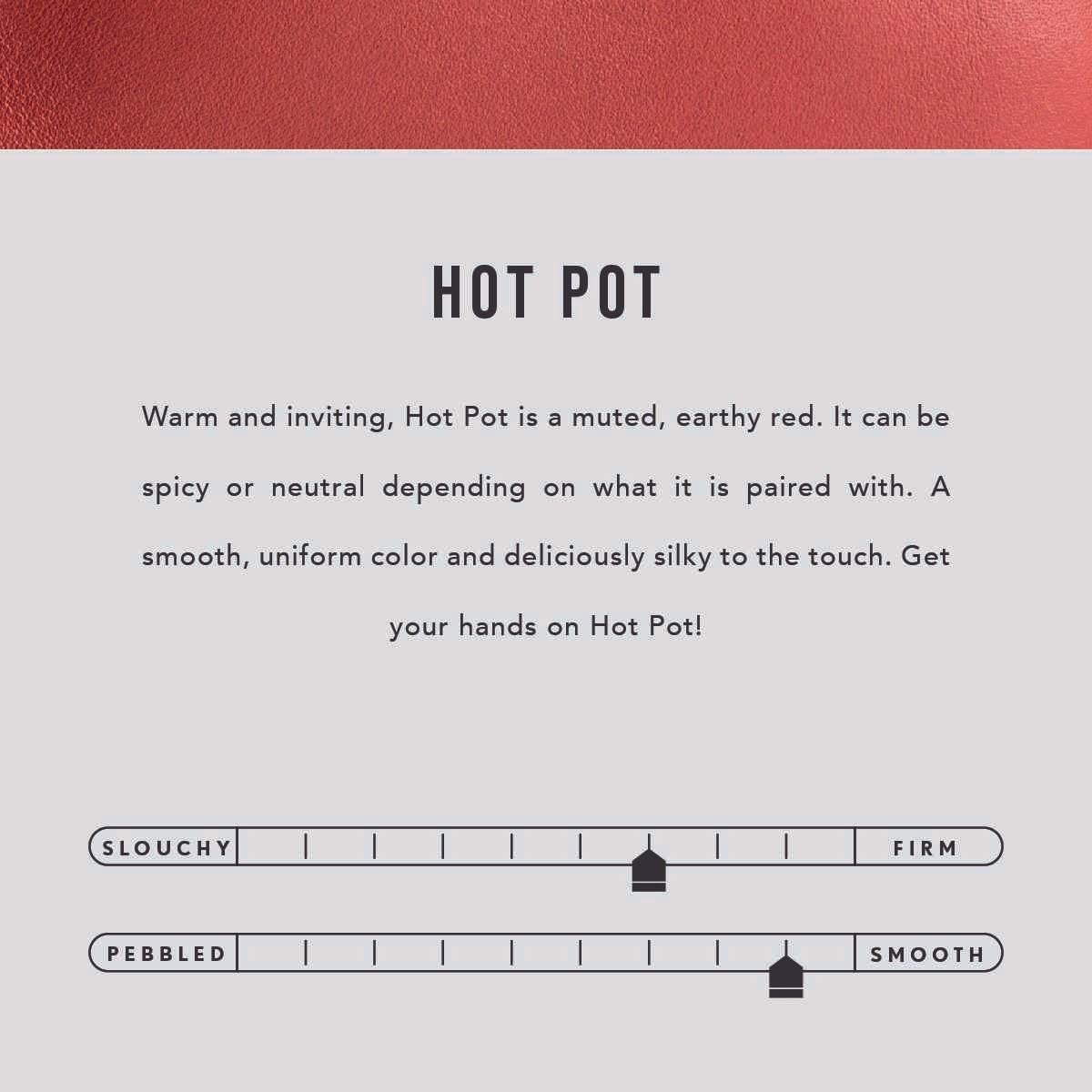 HOT POT

Warm and inviting, Hot Pot is a muted, earthy red. It can be spicy or neutral depending on what it is paired with. A smooth, uniform color and deliciously silky to the touch. Get your hands on Hot Pot!

SLOUCHY FIRM

PEBBLED SMOOTH