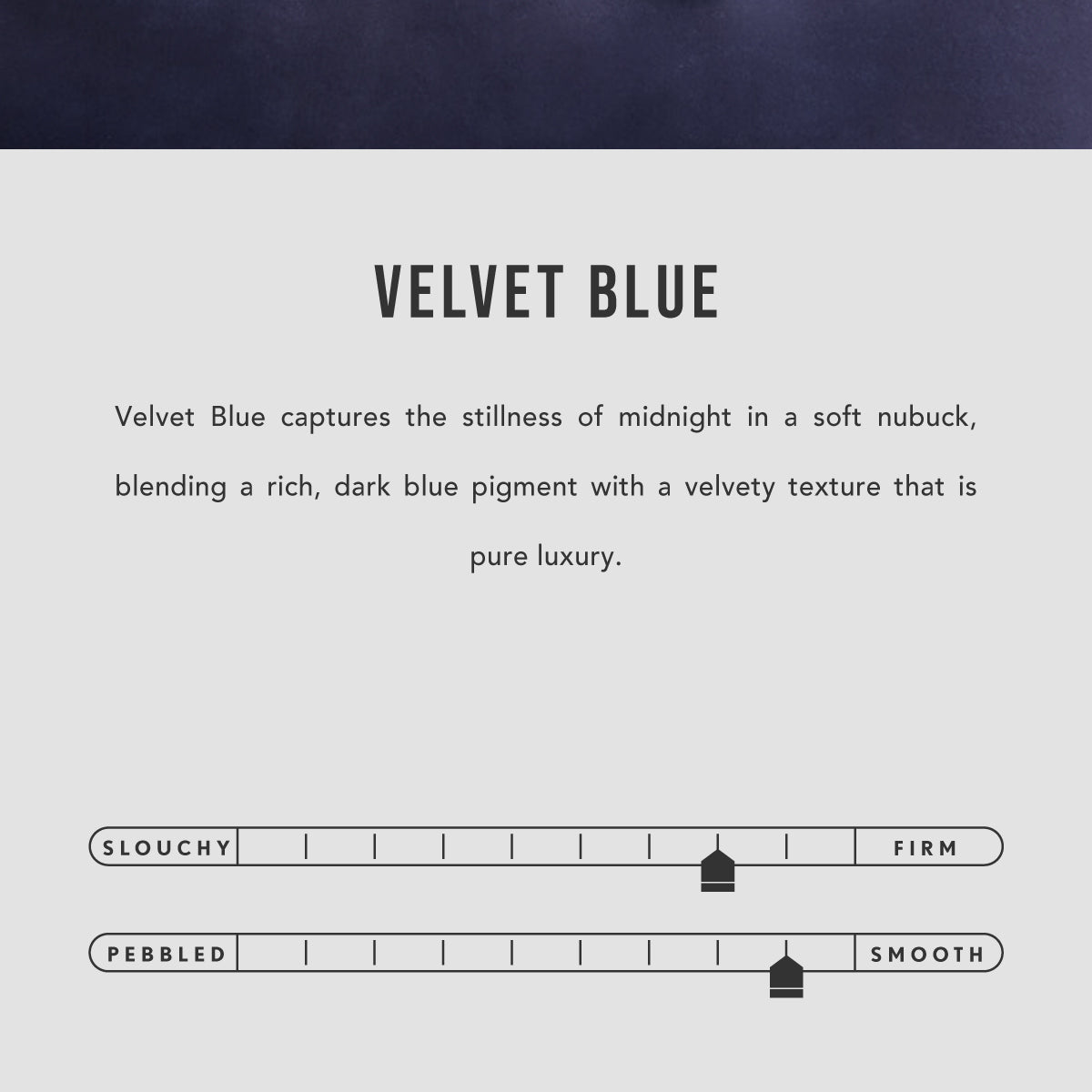 VELVET BLUE

Velvet Blue captures the stillness of midnight in a soft nubuck, blending a rich, dark blue pigment with a velvety texture that is pure luxury.

SLOUCHY FIRM

PEBBLED SMOOTH