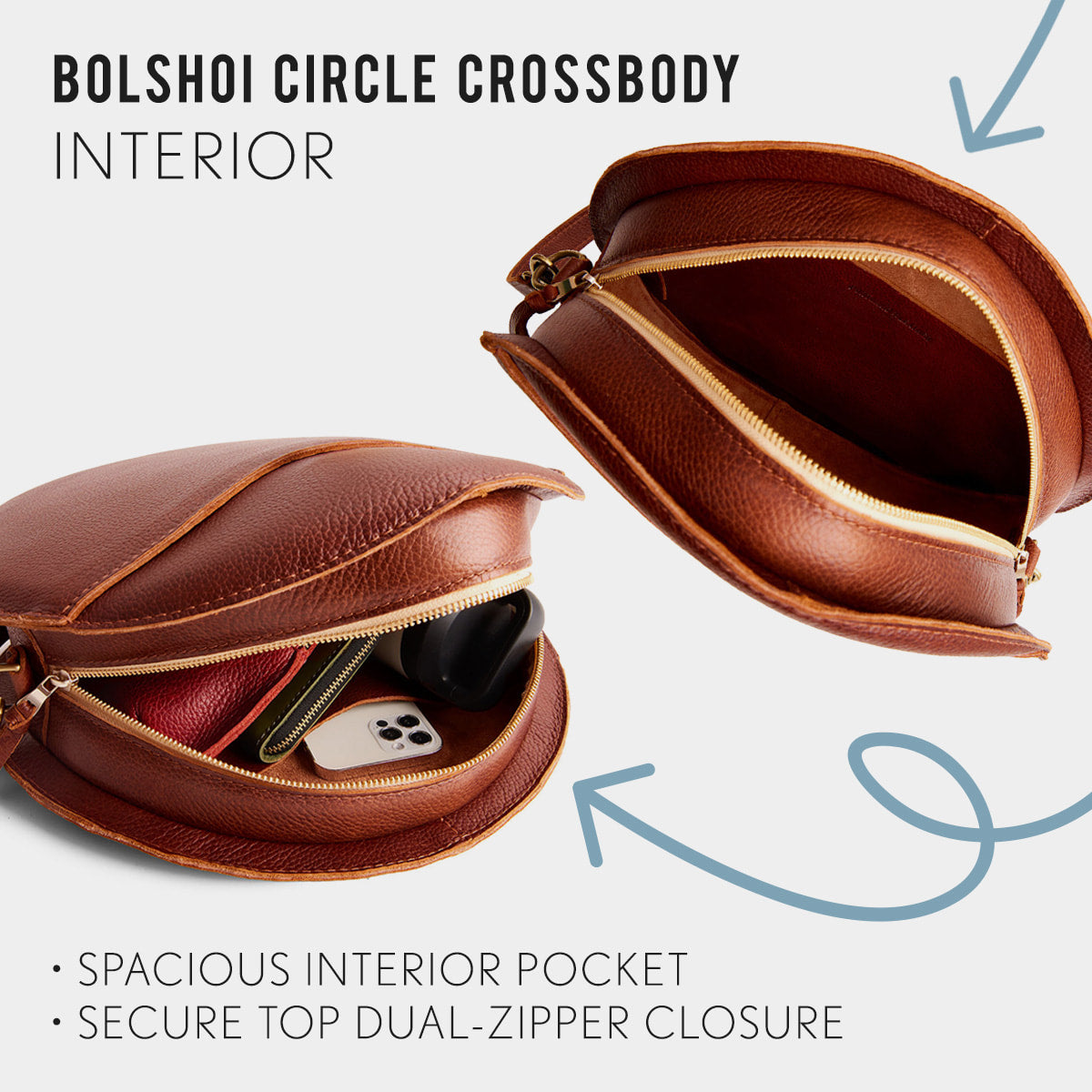 BOLSHOI CIRCLE CROSSBODY
INTERIOR

• SPACIOUS INTERIOR POCKET
• SECURE TOP DUAL-ZIPPER CLOSURE