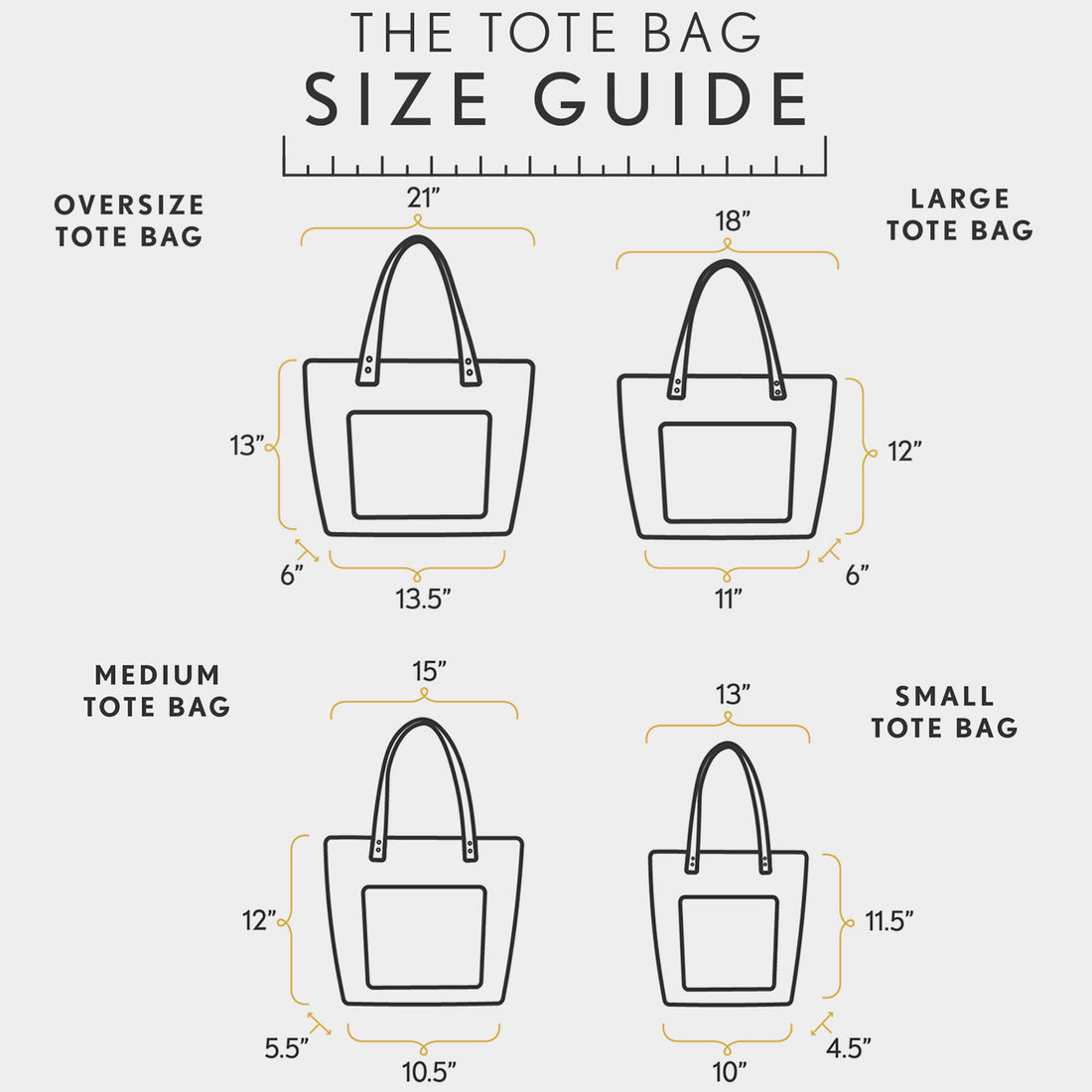 THE TOTE BAG
SIZE GUIDE

OVERSIZE
TOTE BAG

21”
13”
6”
13.5”

LARGE
TOTE BAG

18”
12”
6”
11”

MEDIUM
TOTE BAG

15”
12”
5.5”
10.5”

SMALL
TOTE BAG

13”
11.5”
4.5”
10”