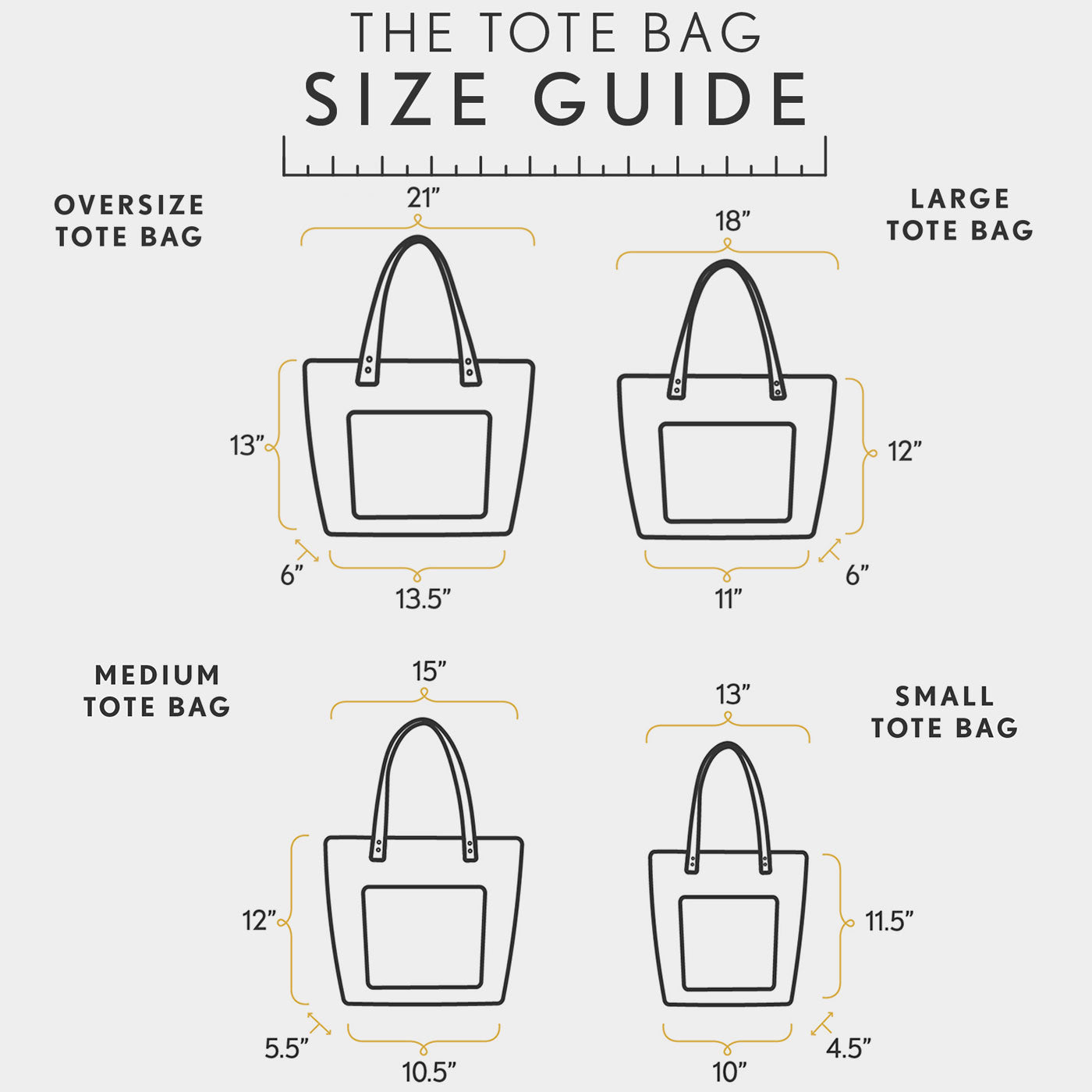 THE TOTE BAG
SIZE GUIDE

OVERSIZE TOTE BAG

21”
13”
6”
13.5”

LARGE TOTE BAG

18”
12”
6”
11”

MEDIUM TOTE BAG

15”
12”
5.5”
10.5”

SMALL TOTE BAG

13”
11.5”
4.5”
10”